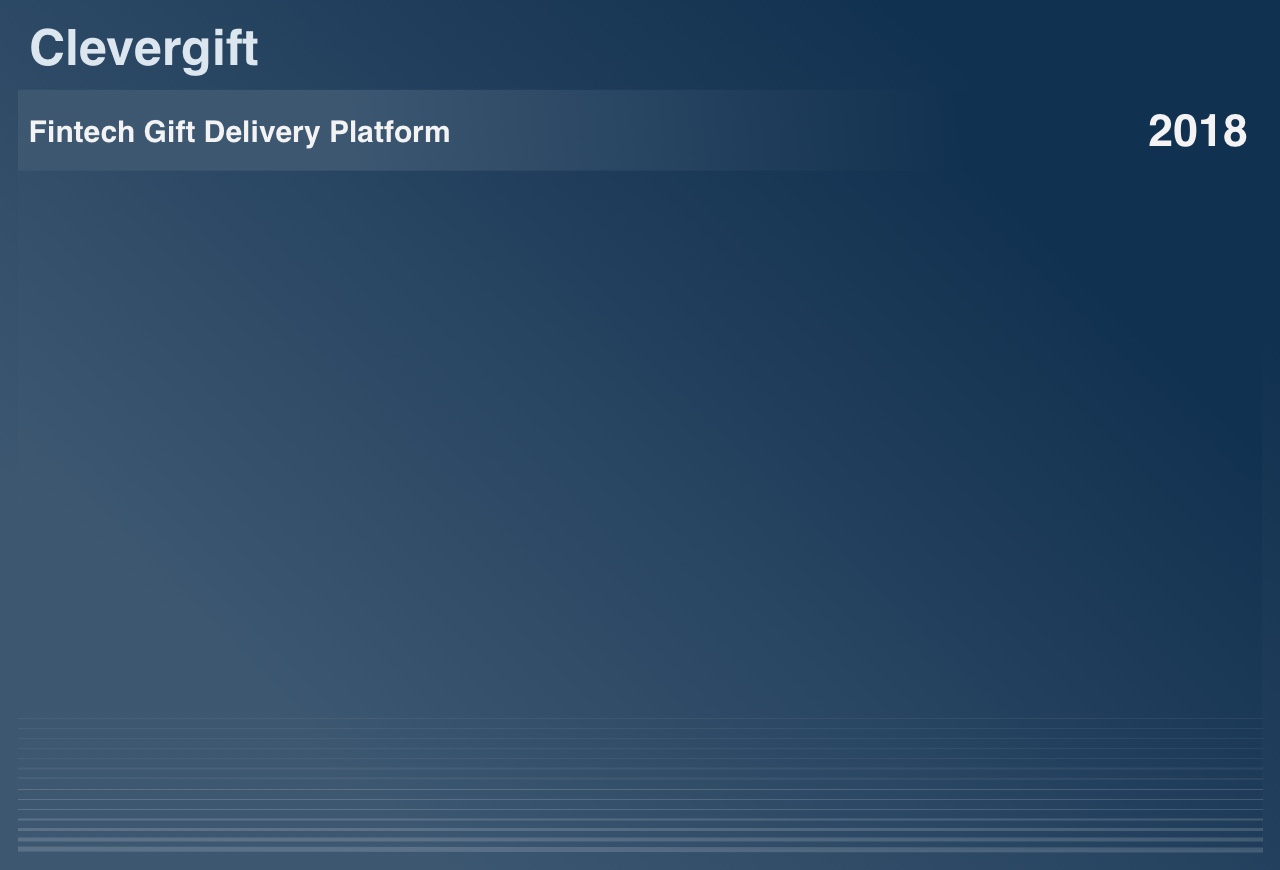 Clevergift

Fintech Gift Delivery Platform

2018